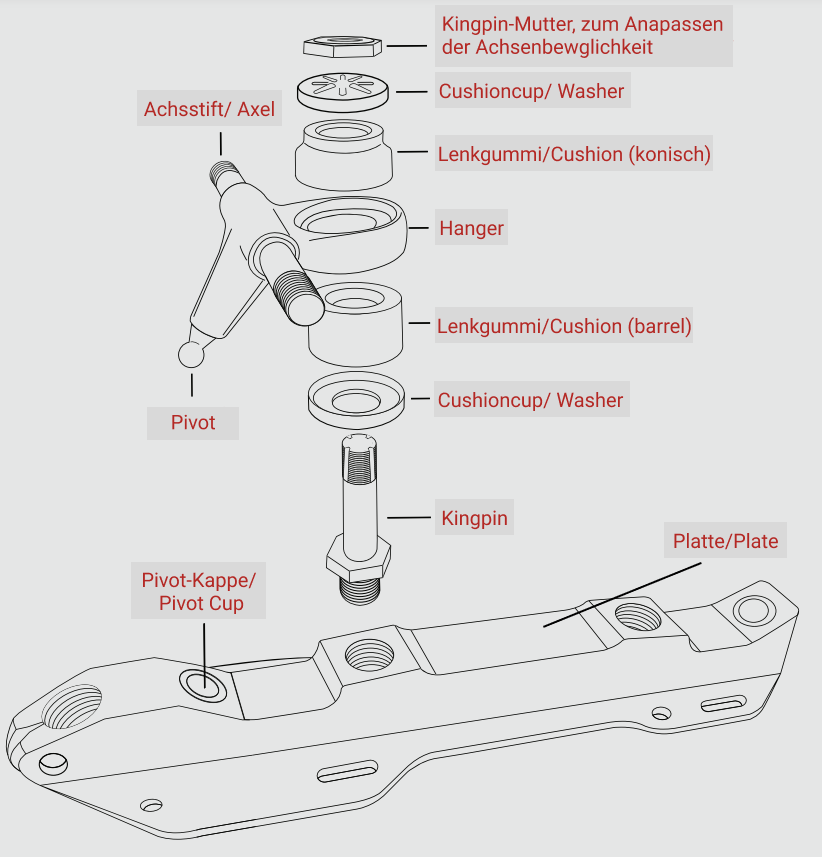 Kingpin-Mutter, zum Anapassen der Achsenbewglichkeit

Cushioncup/ Washer

Achsstift/ Axel

Lenkgummi/Cushion (konisch)

Hanger

Lenkgummi/Cushion (barrel)

Cushioncup/ Washer

Pivot

Kingpin

Platte/Plate

Pivot-Kappe/ Pivot Cup